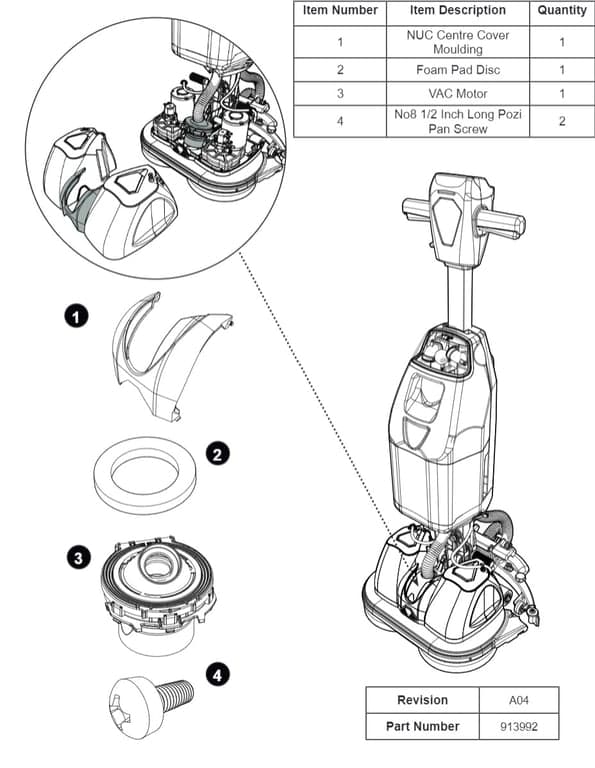 | Item Number | Item Description | Quantity |
|---|---|---|
| 1 | NUC Centre Cover Moulding | 1 |
| 2 | Foam Pad Disc | 1 |
| 3 | VAC Motor | 1 |
| 4 | No8 1/2 Inch Long Pozi Pan Screw | 2 |

1

2

3

4

| Revision | A04 |
|---|---|
| Part Number | 913992 |